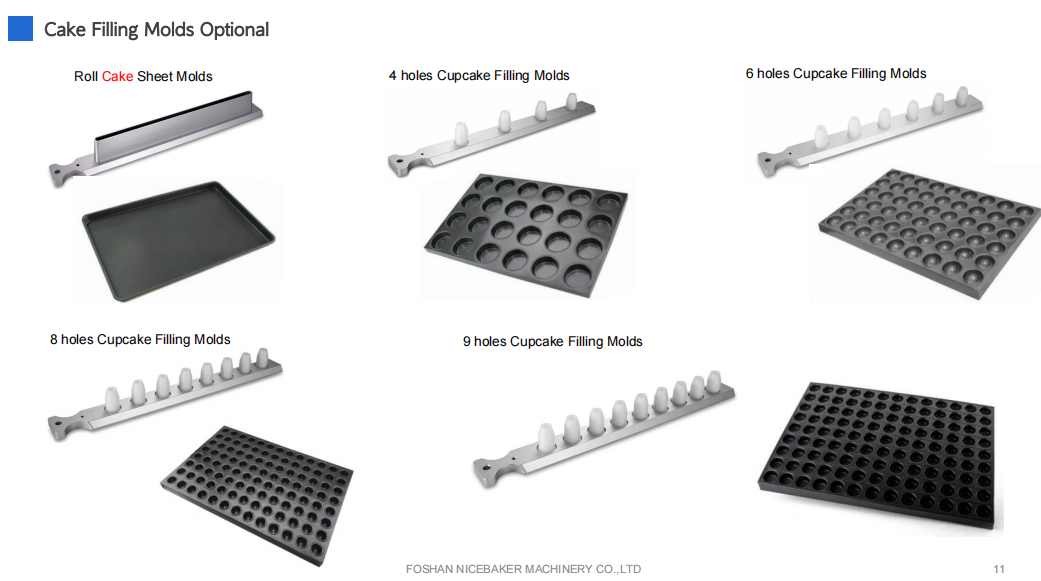 Cake Filling Molds Optional

Roll Cake Sheet Molds

4 holes Cupcake Filling Molds

6 holes Cupcake Filling Molds

8 holes Cupcake Filling Molds

9 holes Cupcake Filling Molds

FOSHAN NICEBAKER MACHINERY CO.,LTD

11